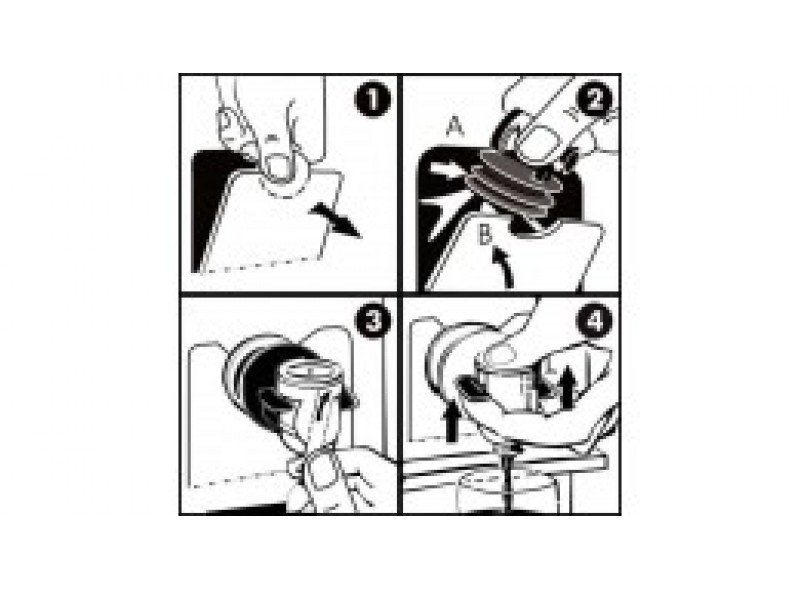 1

2

A

B

3

4